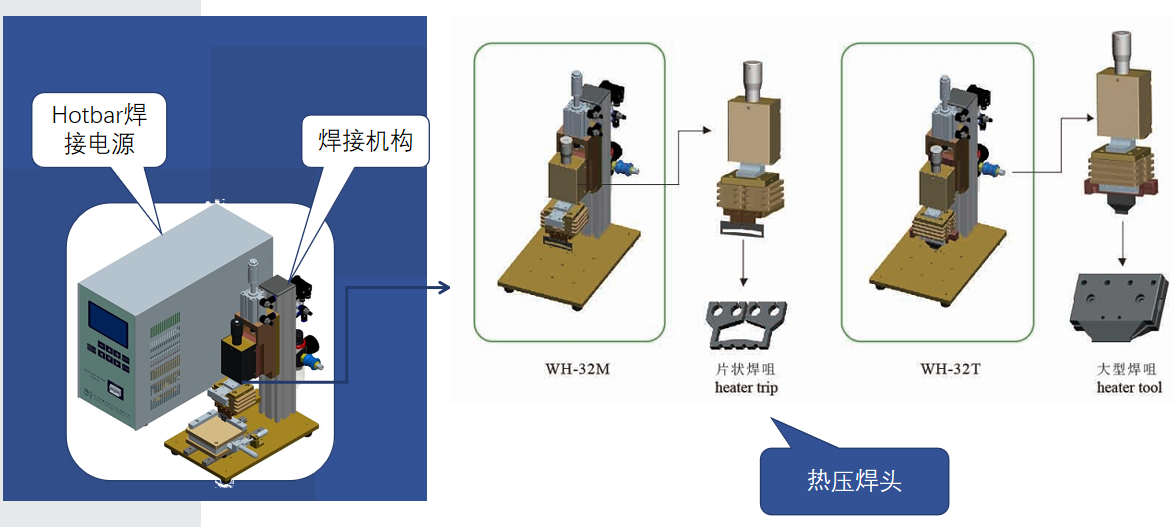 Hotbar焊接电源

焊接机构

WH-32M

片状焊咀
heater trip

WH-32T

大型焊咀
heater tool

热压焊头